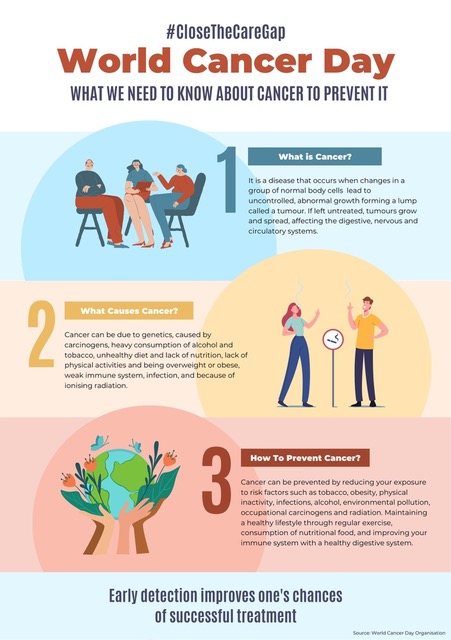 #CloseTheCareGap

World Cancer Day

WHAT WE NEED TO KNOW ABOUT CANCER TO PREVENT IT

1

What is Cancer?

It is a disease that occurs when changes in a group of normal body cells lead to uncontrolled, abnormal growth forming a lump called a tumour. If left untreated, tumours grow and spread, affecting the digestive, nervous and circulatory systems.

2

What Causes Cancer?

Cancer can be due to genetics, caused by carcinogens, heavy consumption of alcohol and tobacco, unhealthy diet and lack of nutrition, lack of physical activities and being overweight or obese, weak immune system, infection, and because of ionising radiation.

3

How To Prevent Cancer?

Cancer can be prevented by reducing your exposure to risk factors such as tobacco, obesity, physical inactivity, infections, alcohol, environmental pollution, occupational carcinogens and radiation. Maintaining a healthy lifestyle through regular exercise, consumption of nutritional food, and improving your immune system with a healthy digestive system.

Early detection improves one's chances of successful treatment

Source: World Cancer Day Organisation